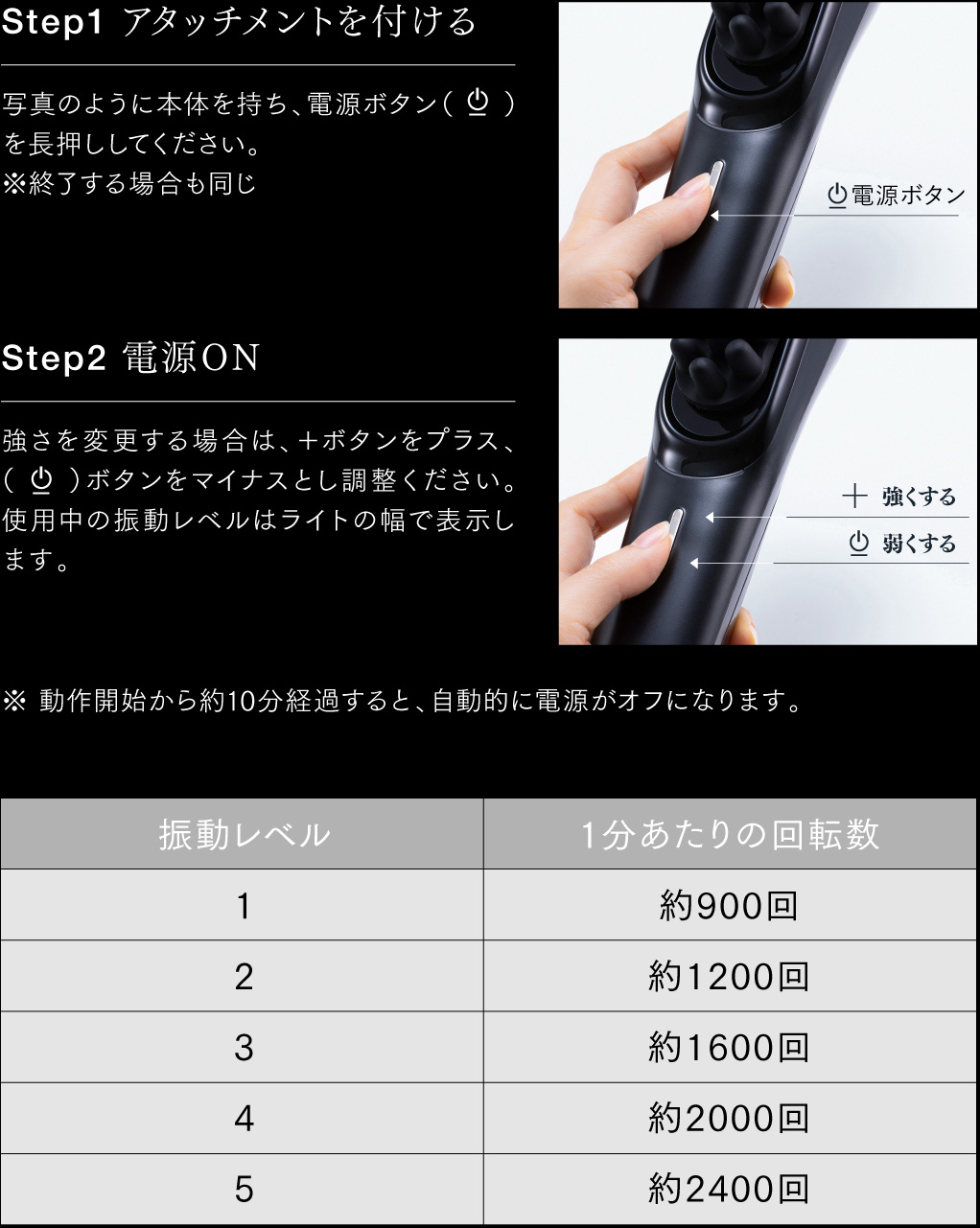 Step1 アタッチメントを付ける

写真のように本体を持ち、電源ボタン（ ⏻ ）を長押ししてください。
※終了する場合も同じ

⏻電源ボタン

Step2 電源ON

強さを変更する場合は、＋ボタンをプラス、（ ⏻ ）ボタンをマイナスとし調整ください。使用中の振動レベルはライトの幅で表示します。

＋ 強くする

⏻ 弱くする

※ 動作開始から約10分経過すると、自動的に電源がオフになります。

| 振動レベル | 1分あたりの回転数 |
|---|---|
| 1 | 約900回 |
| 2 | 約1200回 |
| 3 | 約1600回 |
| 4 | 約2000回 |
| 5 | 約2400回 |