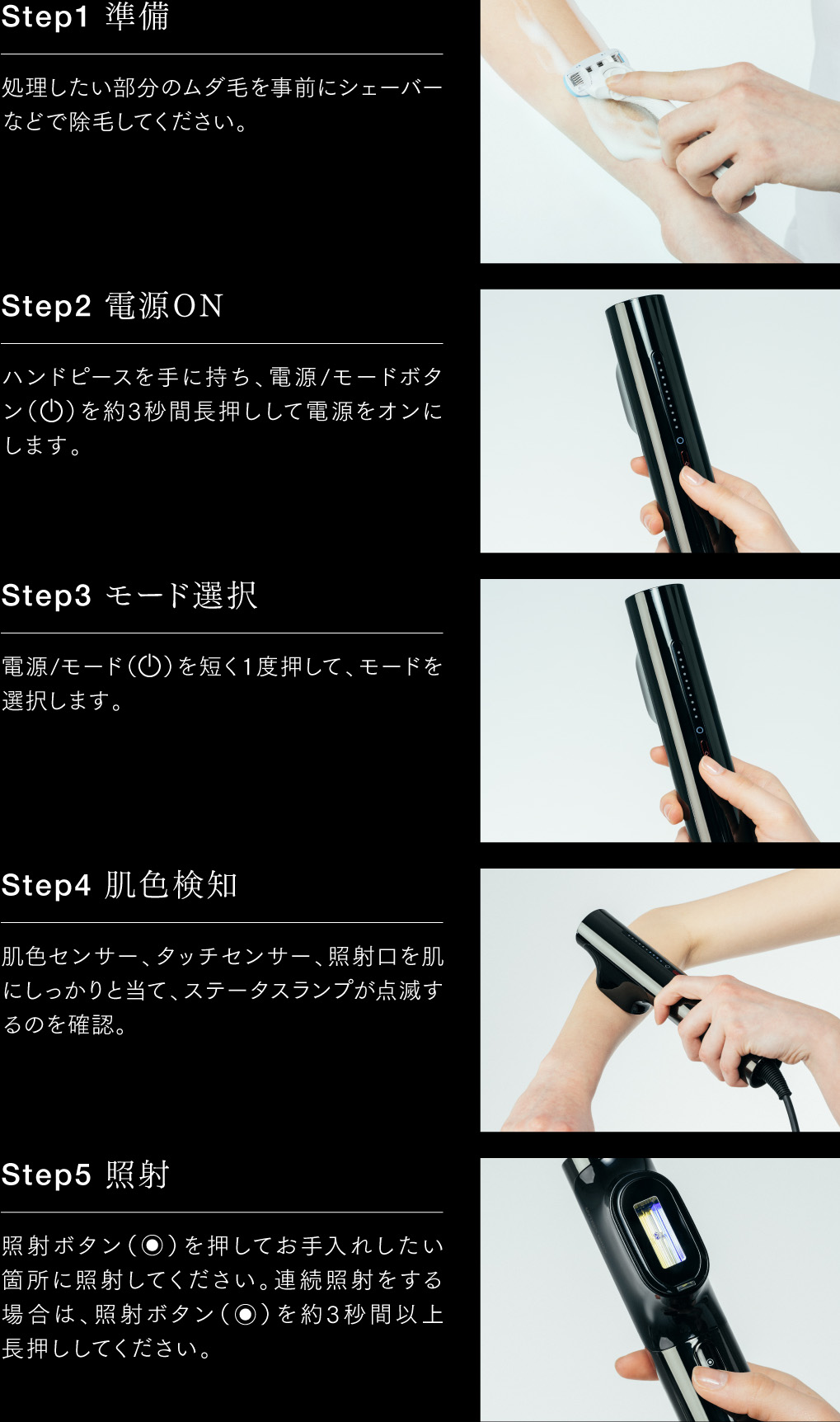 Step1 準備

処理したい部分のムダ毛を事前にシェーバーなどで除毛してください。

Step2 電源ON

ハンドピースを手に持ち、電源/モードボタン（⏻）を約3秒間長押しして電源をオンにします。

Step3 モード選択

電源/モード（⏻）を短く1度押して、モードを選択します。

Step4 肌色検知

肌色センサー、タッチセンサー、照射口を肌にしっかりと当て、ステータスランプが点滅するのを確認。

Step5 照射

照射ボタン（◉）を押してお手入れしたい箇所に照射してください。連続照射をする場合は、照射ボタン（◉）を約3秒間以上長押ししてください。