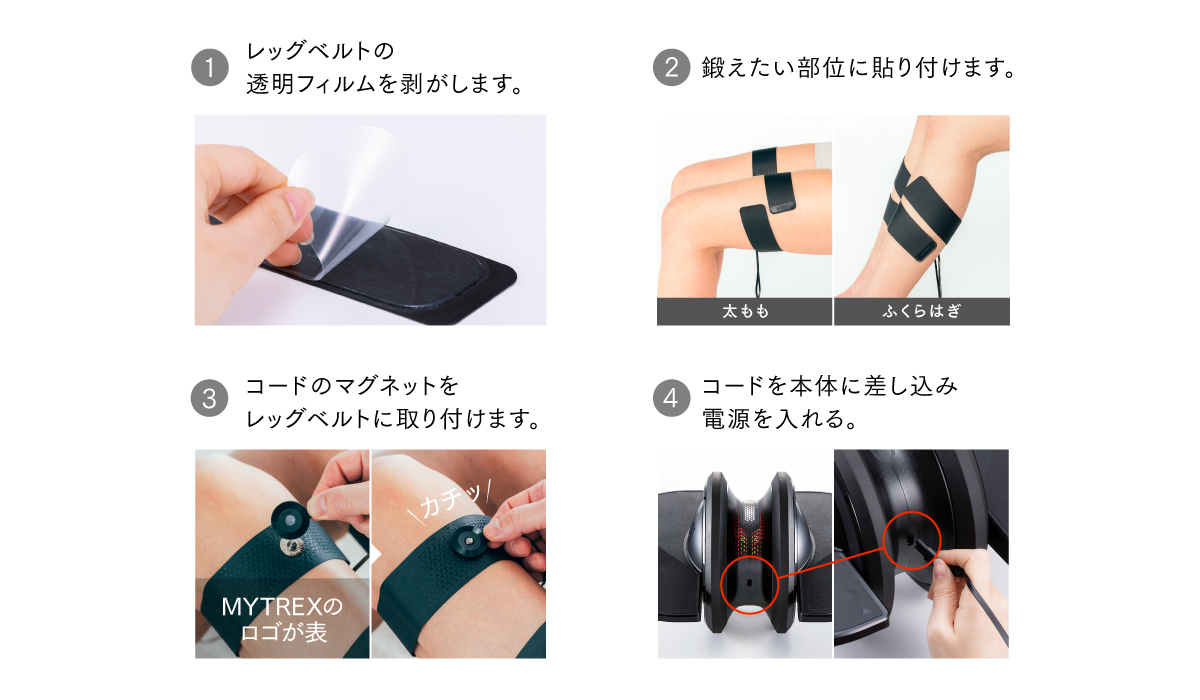 1 レッグベルトの透明フィルムを剥がします。

2 鍛えたい部位に貼り付けます。

太もも

ふくらはぎ

3 コードのマグネットをレッグベルトに取り付けます。

MYTREXのロゴが表

カチッ

4 コードを本体に差し込み電源を入れる。